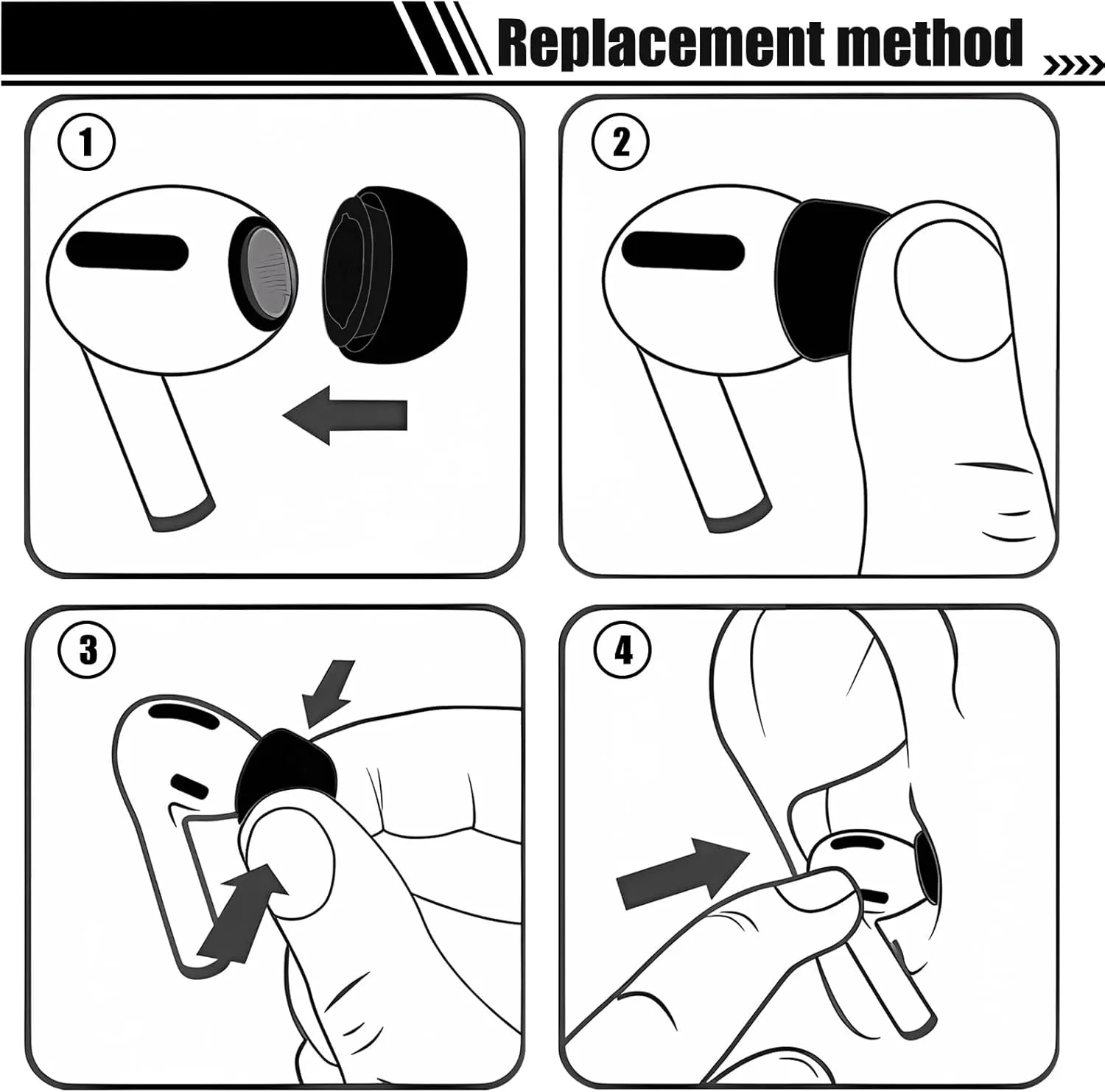 Replacement method

1

2

3

4